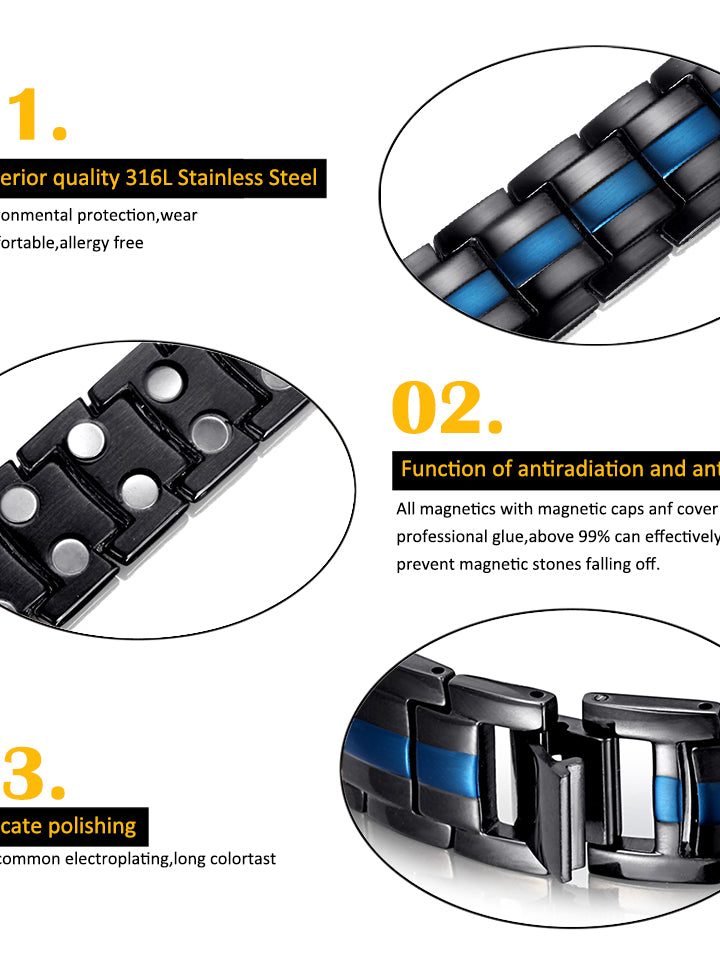 1.

erior quality 316L Stainless Steel

onmental protection,wear fortable,allergy free

02.

Function of antiradiation and ant

All magnetics with magnetic caps anf cover professional glue,above 99% can effectively prevent magnetic stones falling off.

3.

cate polishing

common electroplating,long colortast