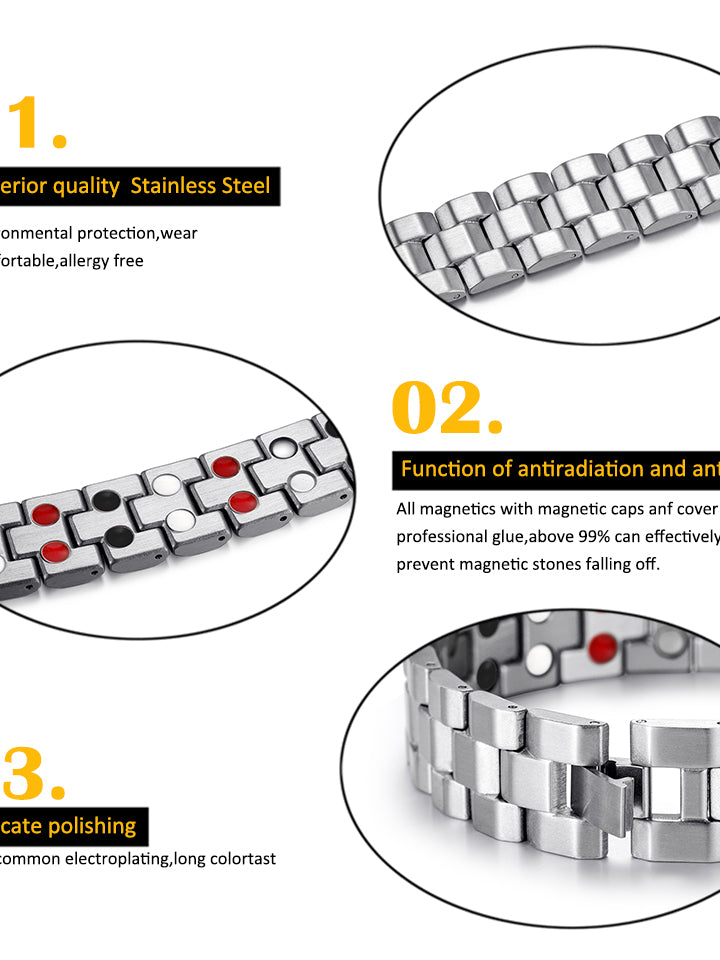 1.

erior quality Stainless Steel

onmental protection,wear
fortable,allergy free

02.

Function of antiradiation and ant

All magnetics with magnetic caps anf cover
professional glue,above 99% can effectively
prevent magnetic stones falling off.

3.

cate polishing

common electroplating,long colortast