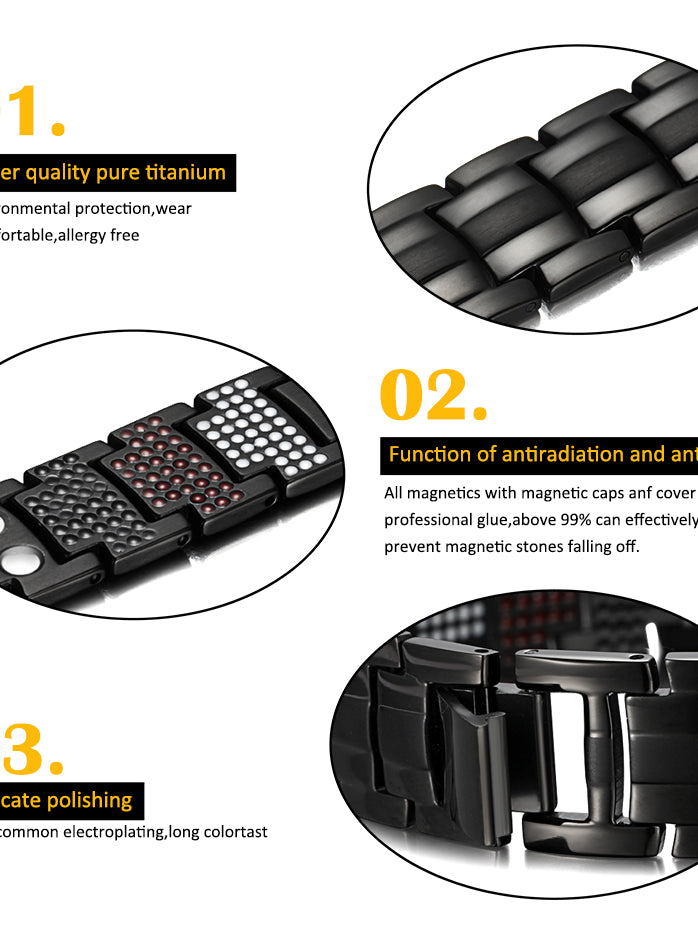 1.

er quality pure titanium

onmental protection,wear fortable,allergy free

02.

Function of antiradiation and ant

All magnetics with magnetic caps anf cover professional glue,above 99% can effectively prevent magnetic stones falling off.

3.

cate polishing

common electroplating,long colortast