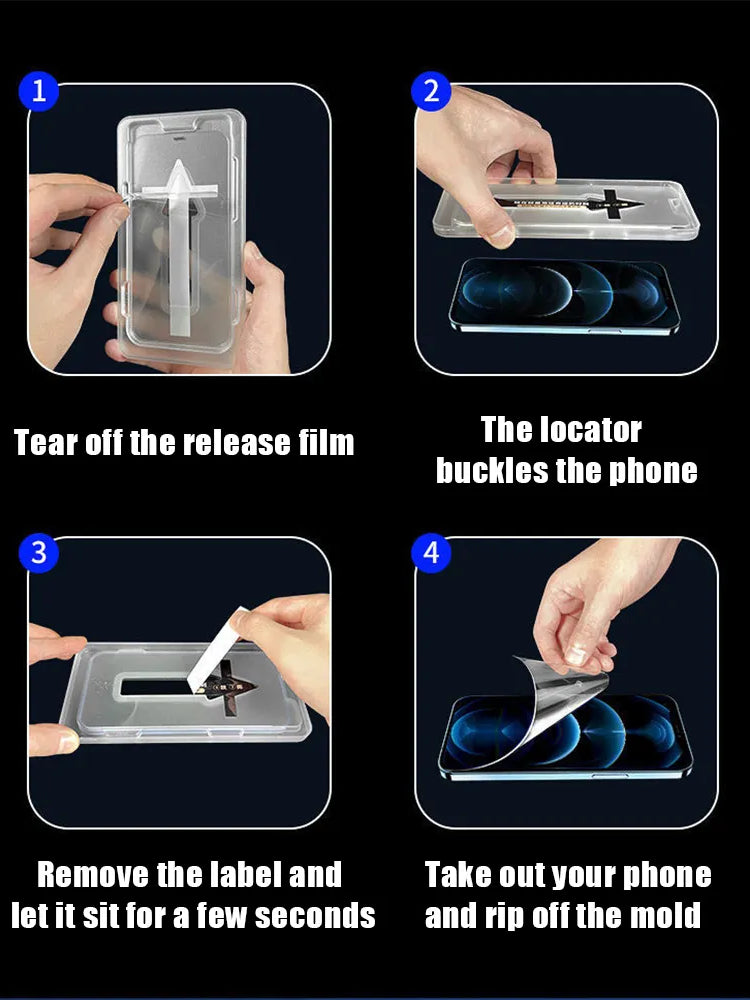 1

Tear off the release film

2

The locator buckles the phone

3

Remove the label and let it sit for a few seconds

4

Take out your phone and rip off the mold